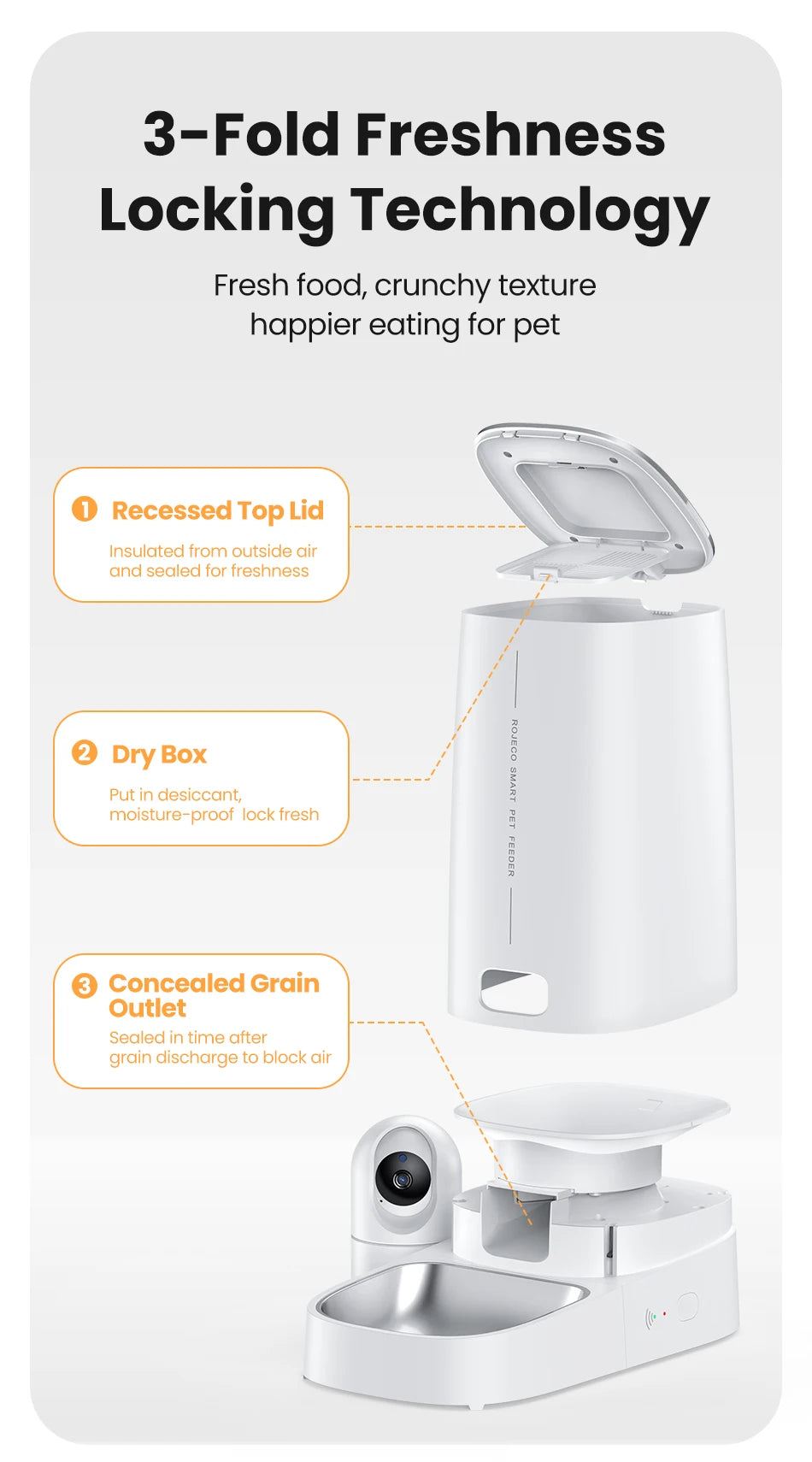 3-Fold Freshness Locking Technology

Fresh food, crunchy texture happier eating for pet

1 Recessed Top Lid

Insulated from outside air and sealed for freshness

2 Dry Box

Put in desiccant, moisture-proof lock fresh

3 Concealed Grain Outlet

Sealed in time after grain discharge to block air

ROJECO SMART PET FEEDER