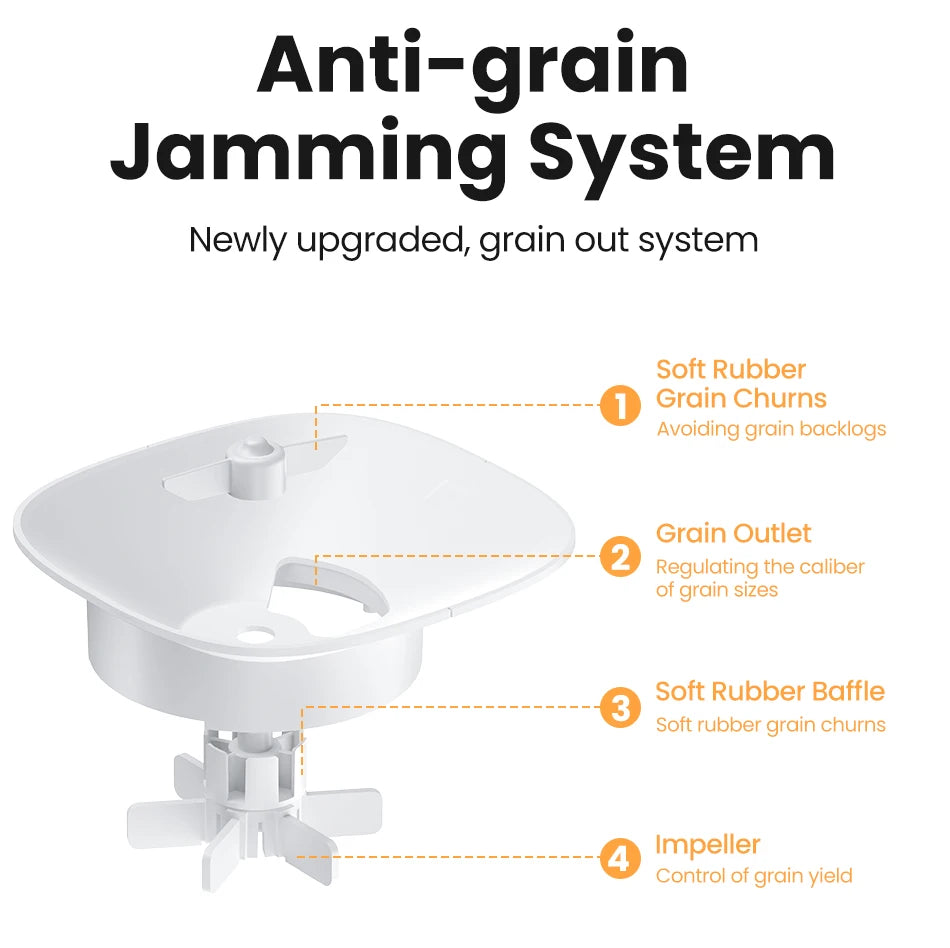 Anti-grain Jamming System

Newly upgraded, grain out system

1 Soft Rubber Grain Churns
Avoiding grain backlogs

2 Grain Outlet
Regulating the caliber of grain sizes

3 Soft Rubber Baffle
Soft rubber grain churns

4 Impeller
Control of grain yield